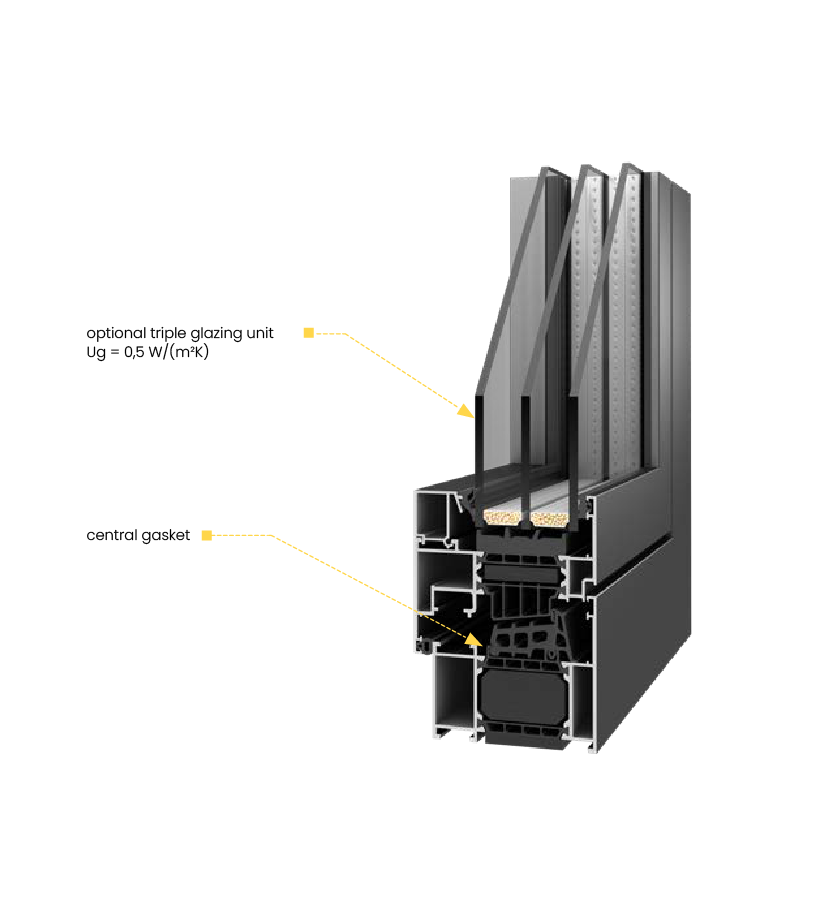 optional triple glazing unit
Ug = 0,5 W/(m²K)

central gasket