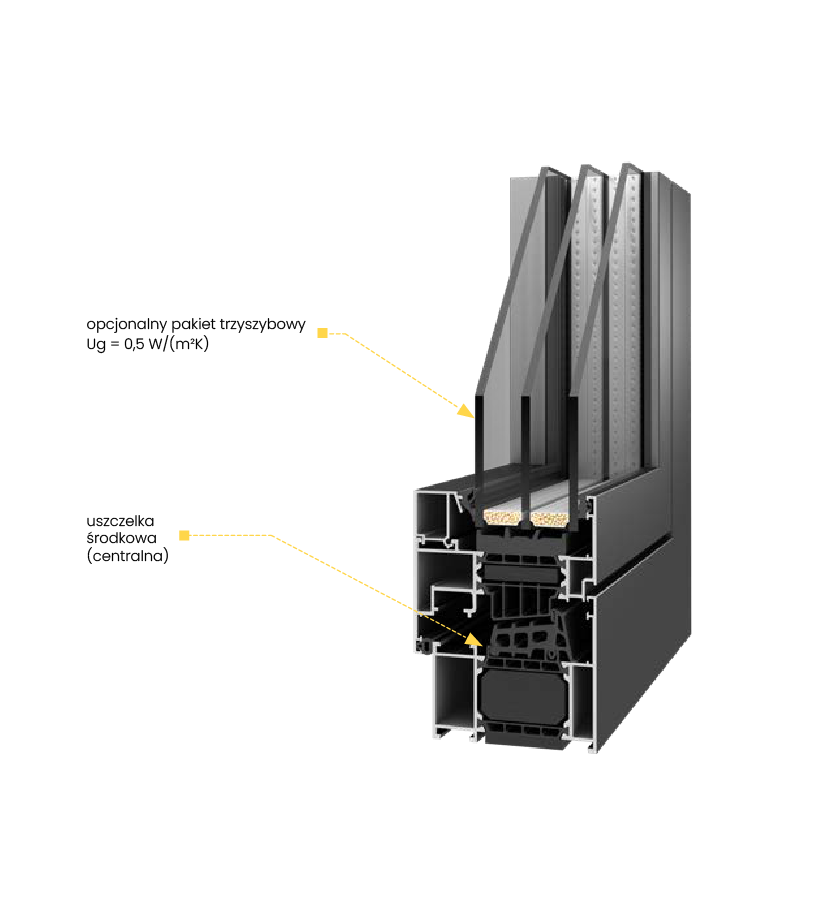 opcjonalny pakiet trzyszybowy
Ug = 0,5 W/(m²K)

uszczelka
środkowa
(centralna)