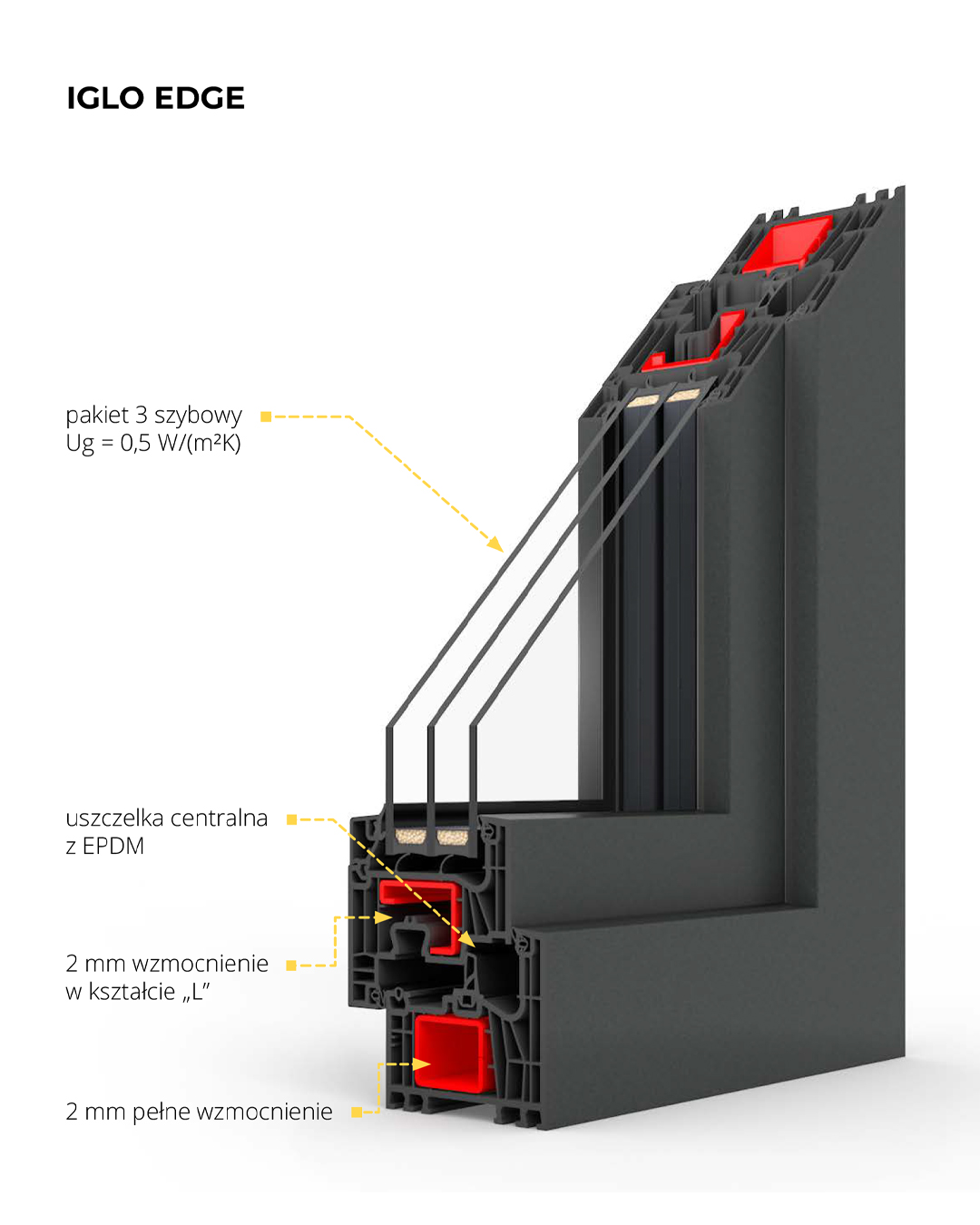 IGLO EDGE

pakiet 3 szybowy
Ug = 0,5 W/(m²K)

uszczelka centralna
z EPDM

2 mm wzmocnienie
w kształcie „L”

2 mm pełne wzmocnienie