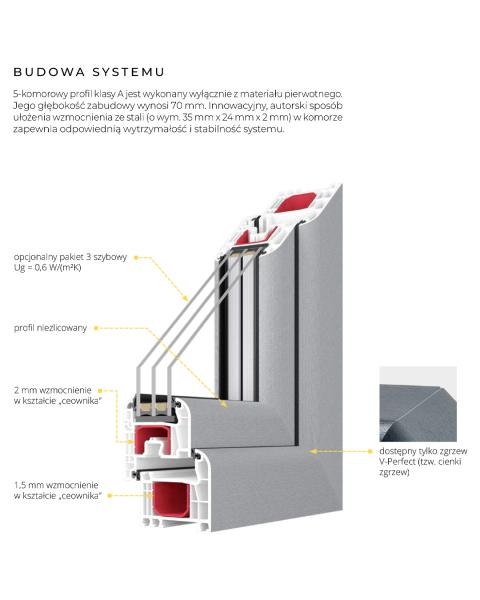 BUDOWA SYSTEMU

5-komorowy profil klasy A jest wykonany wyłącznie z materiału pierwotnego. Jego głębokość zabudowy wynosi 70 mm. Innowacyjny, autorski sposób ułożenia wzmocnienia ze stali (o wym. 35 mm x 24 mm x 2 mm) w komorze zapewnia odpowiednią wytrzymałość i stabilność systemu.

opcjonalny pakiet 3 szybowy
Ug = 0,6 W/(m²K)

profil niezlicowany

2 mm wzmocnienie w kształcie „ceownika"

1,5 mm wzmocnienie w kształcie „ceownika"

dostępny tylko zgrzew V-Perfect (tzw. cienki zgrzew)